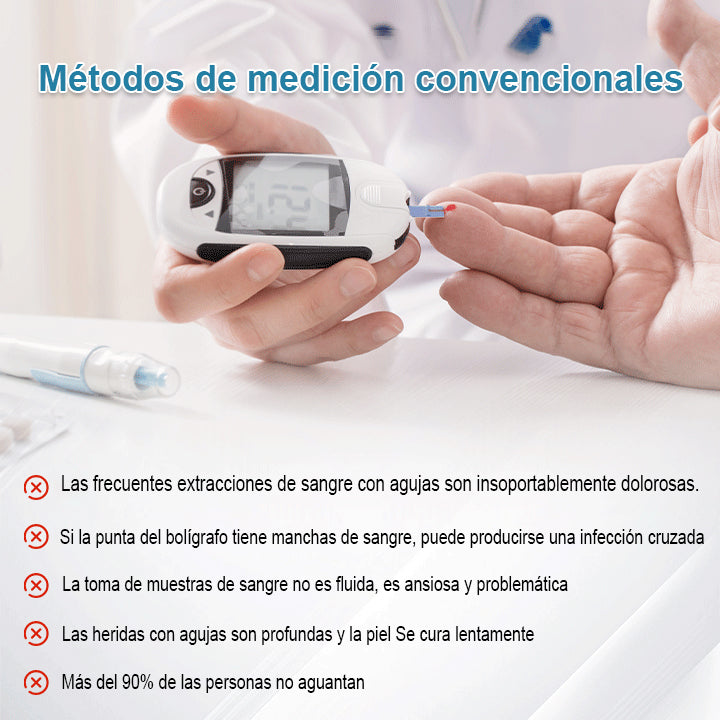 Métodos de medición convencionales

Las frecuentes extracciones de sangre con agujas son insoportablemente dolorosas.

Si la punta del bolígrafo tiene manchas de sangre, puede producirse una infección cruzada

La toma de muestras de sangre no es fluida, es ansiosa y problemática

Las heridas con agujas son profundas y la piel Se cura lentamente

Más del 90% de las personas no aguantan